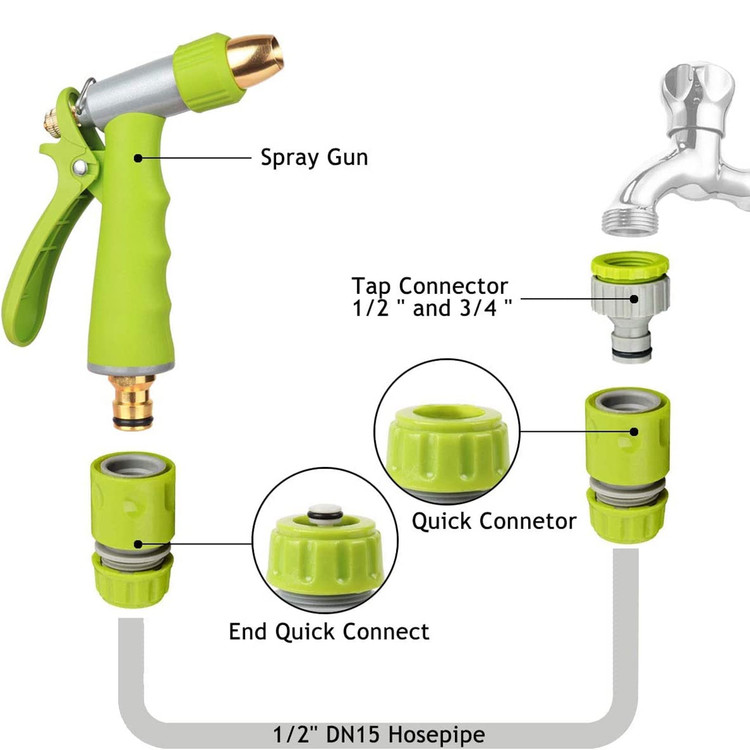 Spray Gun

Tap Connector
1/2 " and 3/4 "

Quick Connetor

End Quick Connect

1/2" DN15 Hosepipe